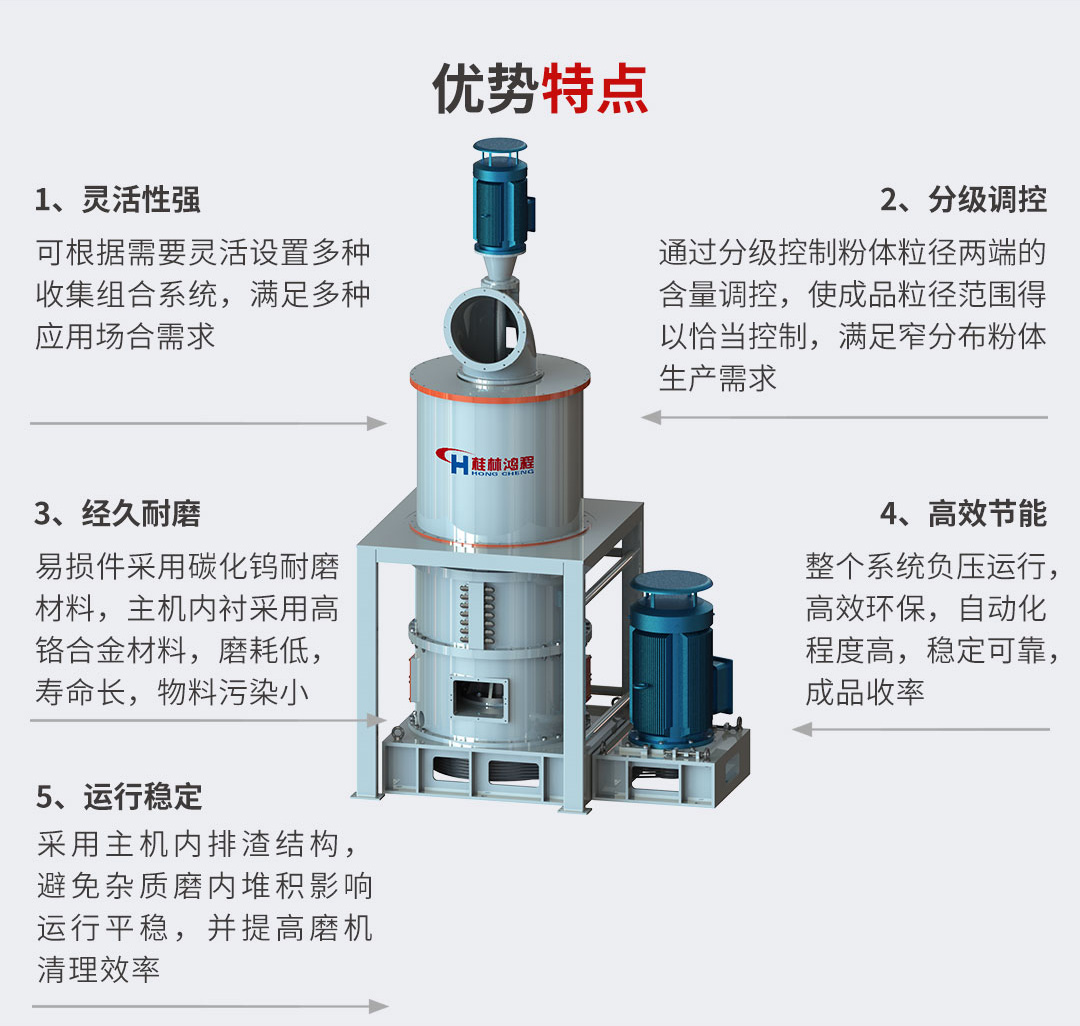 优势特点

1、灵活性强

可根据需要灵活设置多种收集组合系统，满足多种应用场合需求

2、分级调控

通过分级控制粉体粒径两端的含量调控，使成品粒径范围得以恰当控制，满足窄分布粉体生产需求

H 桂林鸿程
HONG CHENG

3、经久耐磨

易损件采用碳化钨耐磨材料，主机内衬采用高铬合金材料，磨耗低，寿命长，物料污染小

4、高效节能

整个系统负压运行，高效环保，自动化程度高，稳定可靠，成品收率

5、运行稳定

采用主机内排渣结构，避免杂质磨内堆积影响运行平稳，并提高磨机清理效率